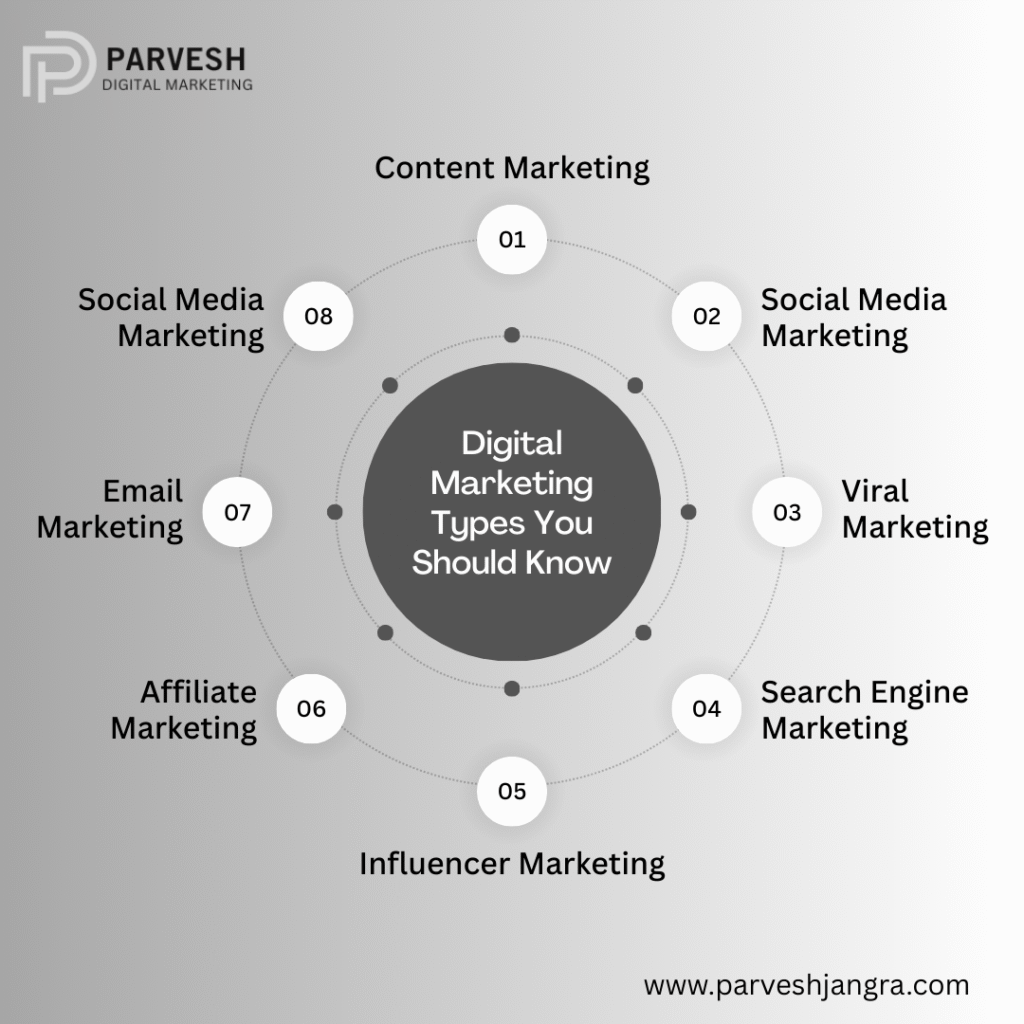 PARVESH
DIGITAL MARKETING

Digital Marketing Types You Should Know

Content Marketing
01

02
Social Media Marketing

03
Viral Marketing

04
Search Engine Marketing

05
Influencer Marketing

06
Affiliate Marketing

07
Email Marketing

08
Social Media Marketing

www.parveshjangra.com