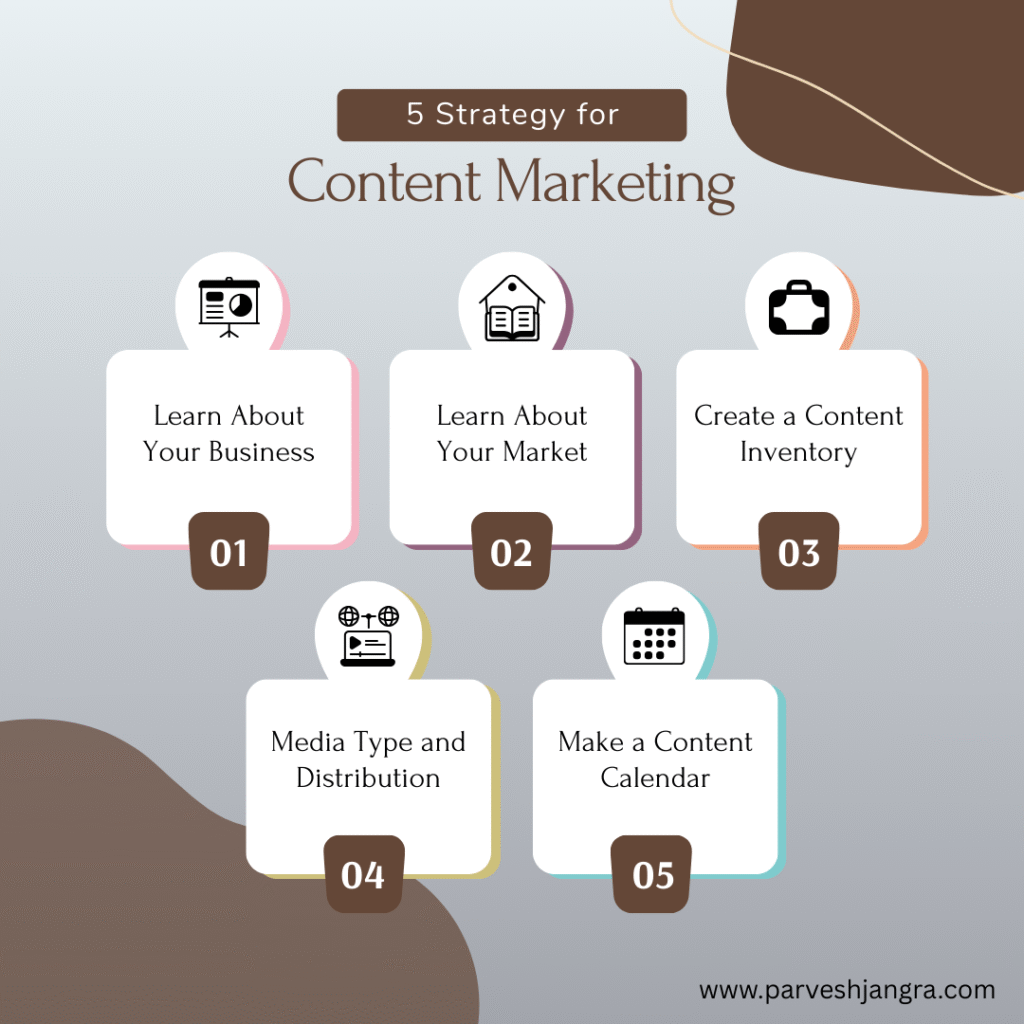 5 Strategy for

Content Marketing

Learn About Your Business

01

Learn About Your Market

02

Create a Content Inventory

03

Media Type and Distribution

04

Make a Content Calendar

05

www.parveshjangra.com